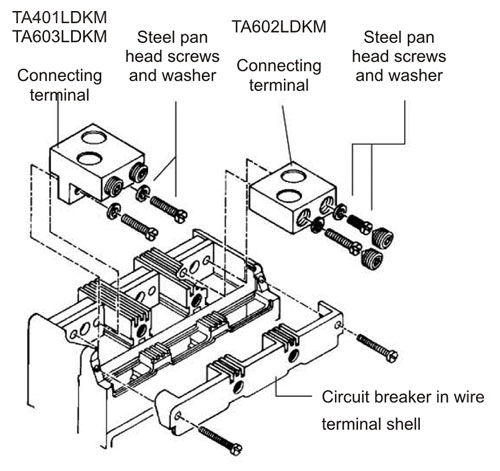 TA401LDKM
TA603LDKM

Connecting terminal

Steel pan head screws and washer

TA602LDKM

Connecting terminal

Steel pan head screws and washer

Circuit breaker in wire terminal shell