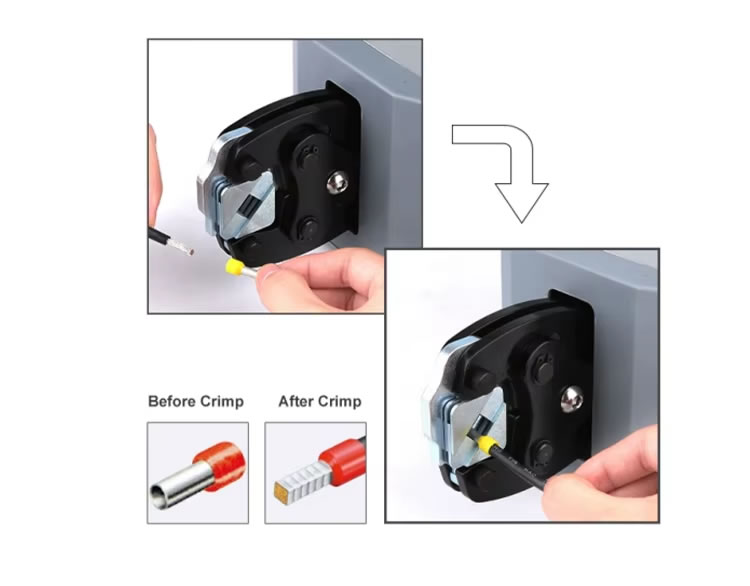 Before Crimp

After Crimp