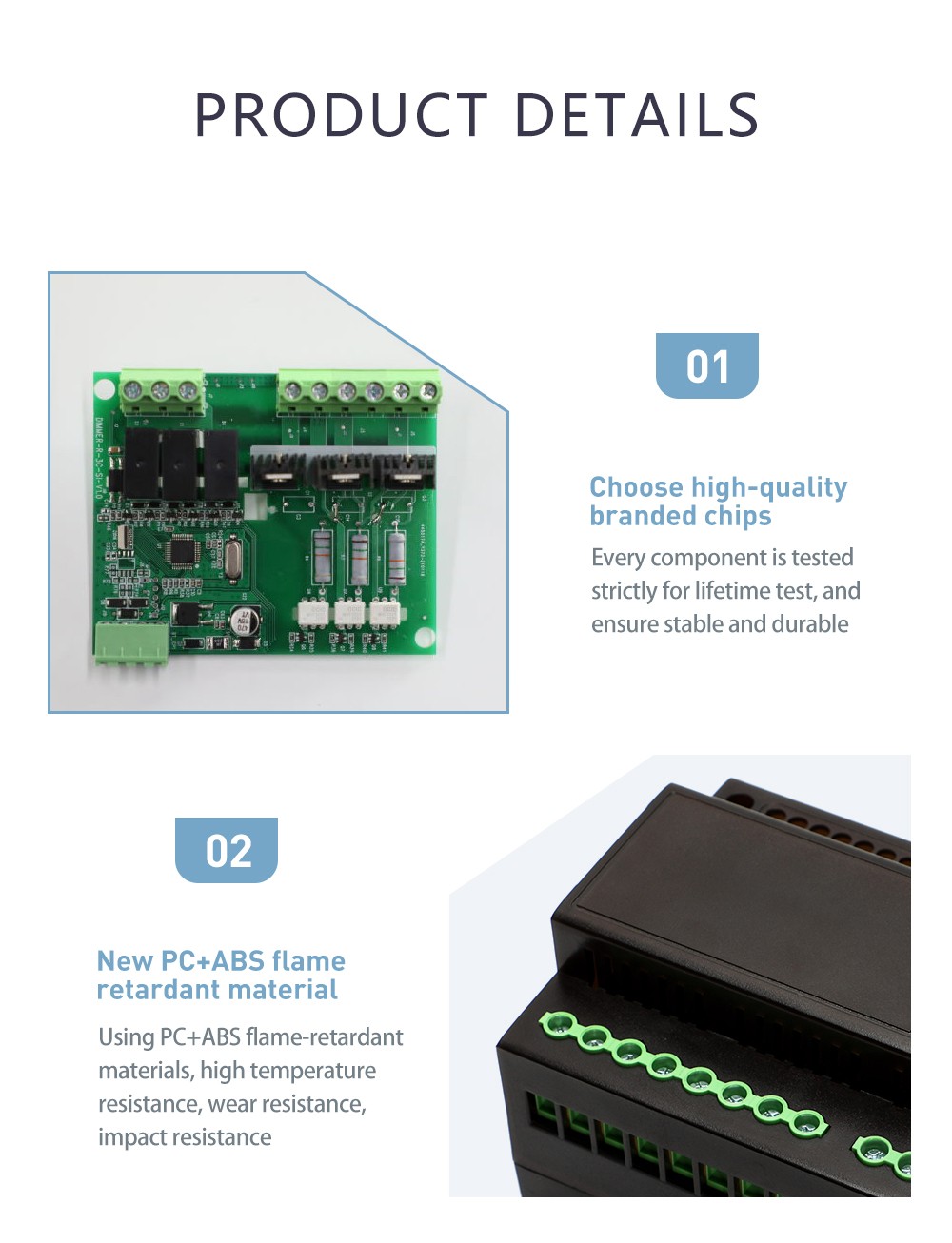 PRODUCT DETAILS

DIMMER-R-3C-SI-V1.0

01

Choose high-quality branded chips

Every component is tested strictly for lifetime test, and ensure stable and durable

02

New PC+ABS flame retardant material

Using PC+ABS flame-retardant materials, high temperature resistance, wear resistance, impact resistance