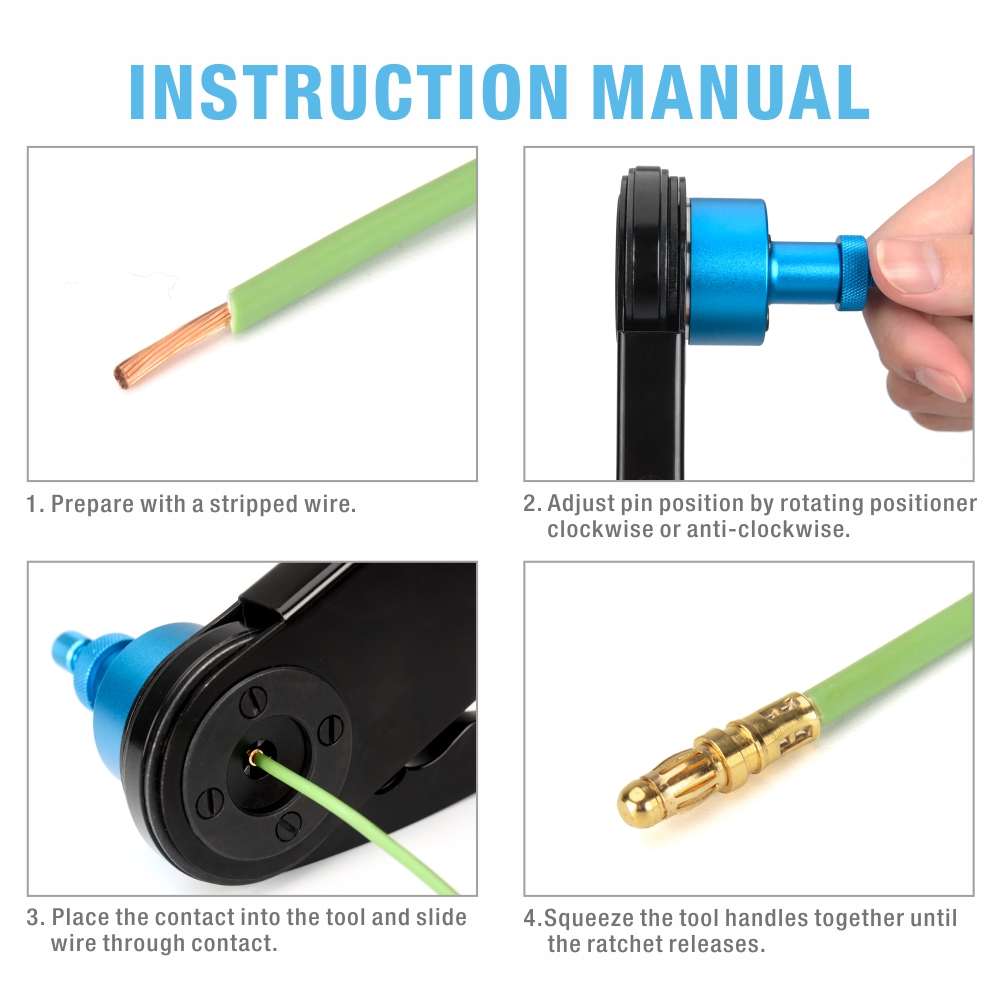 INSTRUCTION MANUAL

1. Prepare with a stripped wire.

2. Adjust pin position by rotating positioner clockwise or anti-clockwise.

3. Place the contact into the tool and slide wire through contact.

4.Squeeze the tool handles together until the ratchet releases.