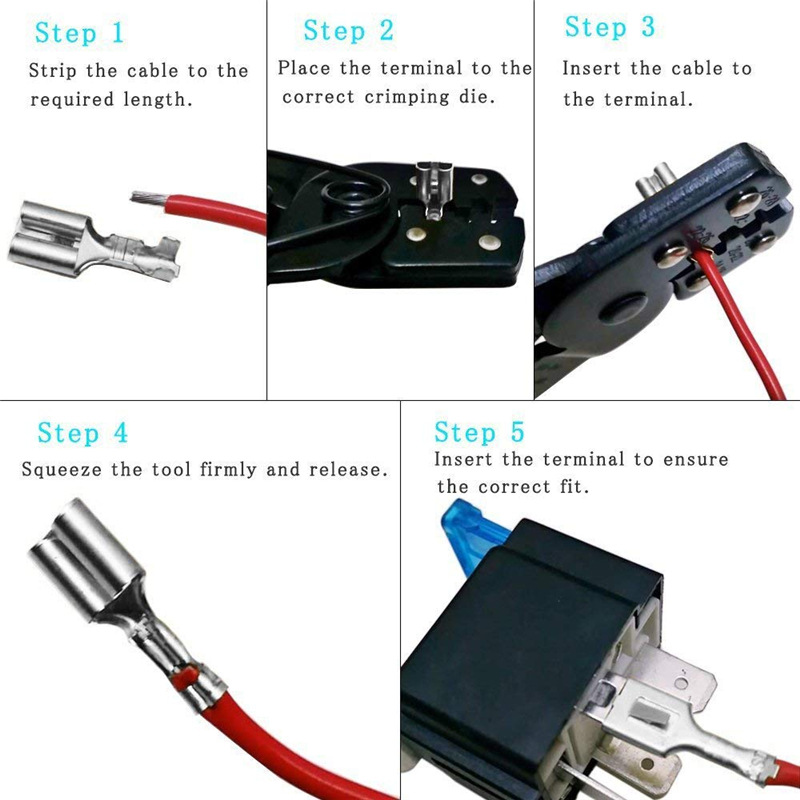 Step 1
Strip the cable to the required length.

Step 2
Place the terminal to the correct crimping die.

Step 3
Insert the cable to the terminal.

Step 4
Squeeze the tool firmly and release.

Step 5
Insert the terminal to ensure the correct fit.