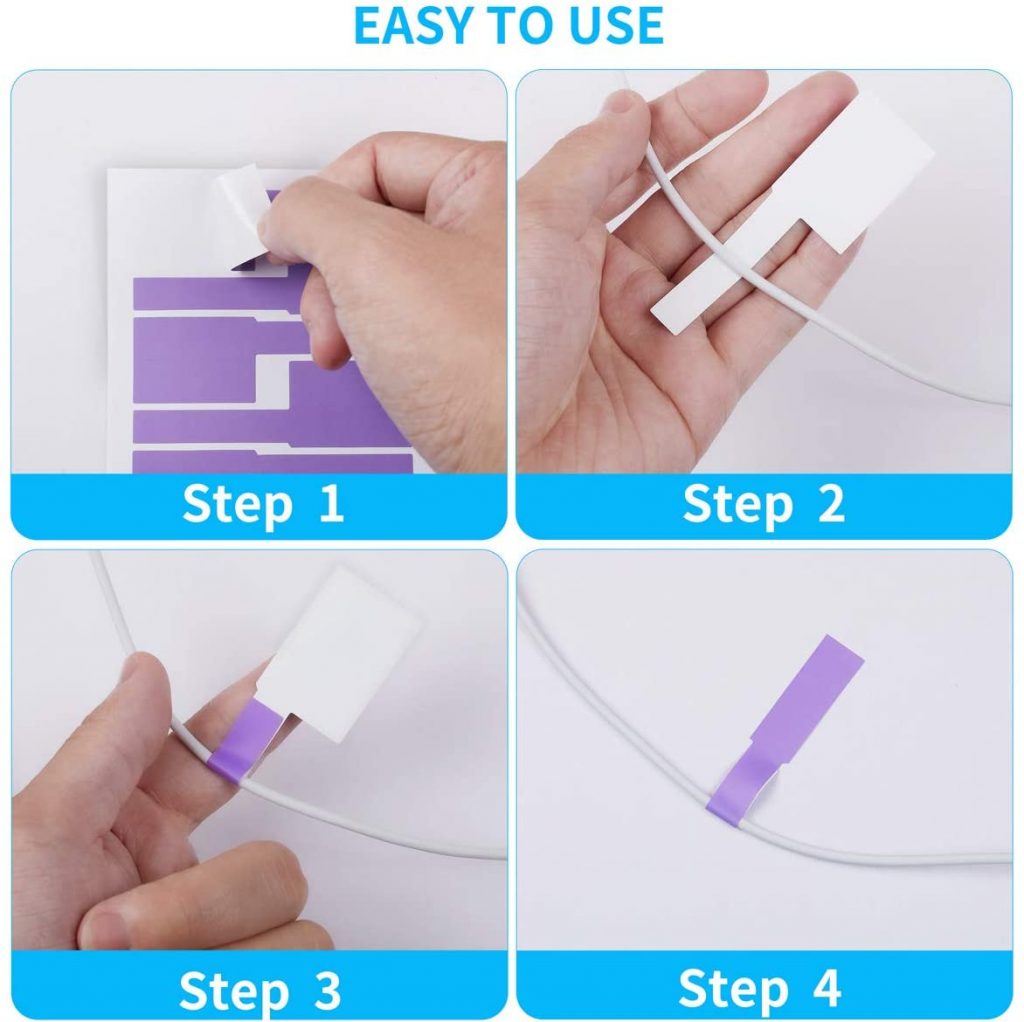 EASY TO USE

Step 1

Step 2

Step 3

Step 4