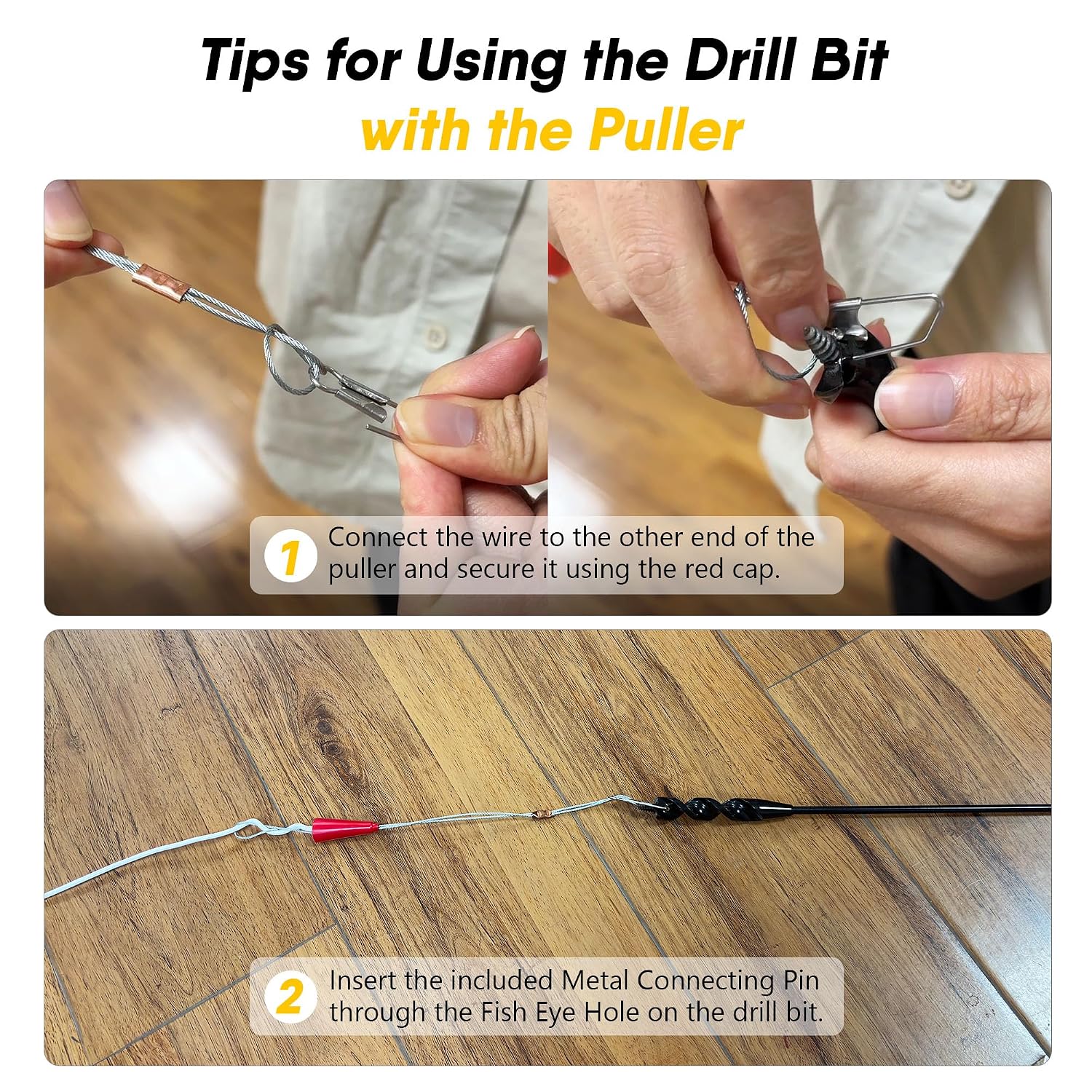 Tips for Using the Drill Bit
with the Puller

1 Connect the wire to the other end of the puller and secure it using the red cap.

2 Insert the included Metal Connecting Pin through the Fish Eye Hole on the drill bit.