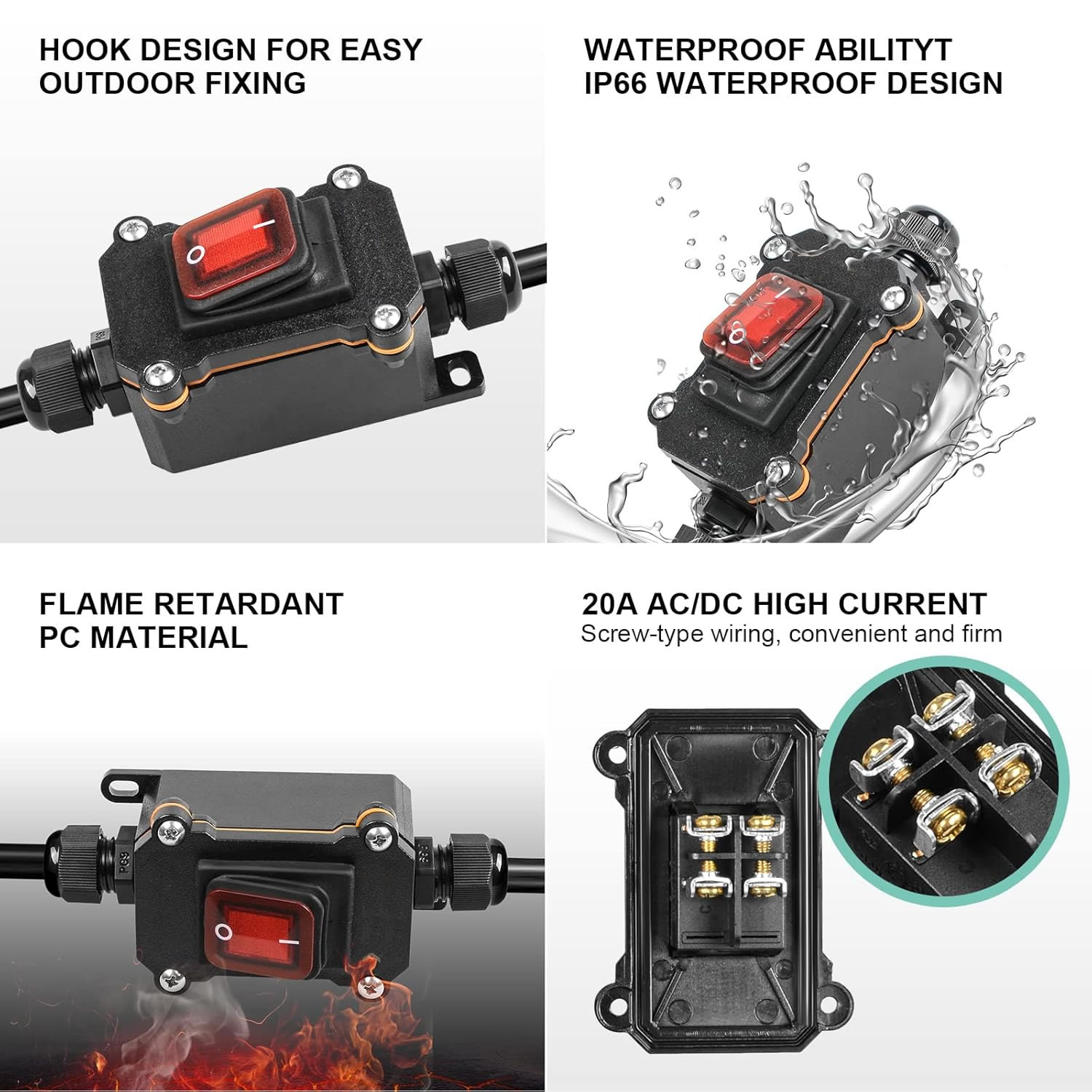 HOOK DESIGN FOR EASY OUTDOOR FIXING

WATERPROOF ABILITYT IP66 WATERPROOF DESIGN

FLAME RETARDANT PC MATERIAL

20A AC/DC HIGH CURRENT
Screw-type wiring, convenient and firm